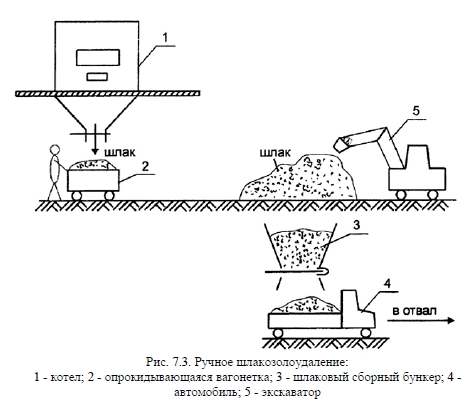 1

5

шлак

шлак

2

3

4

в отвал

Рис. 7.3. Ручное шлакозолоудаление:
1 - котел; 2 - опрокидывающаяся вагонетка; 3 - шлаковый сборный бункер; 4 - автомобиль; 5 - экскаватор