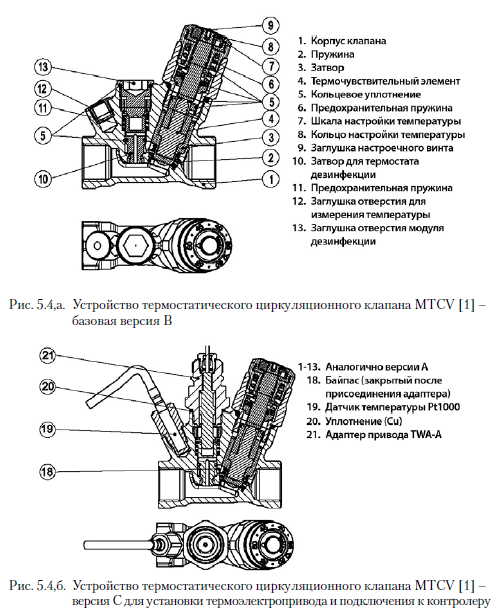 13
12
11
5
10
9
8
7
6
5
4
3
2
1

1. Корпус клапана
2. Пружина
3. Затвор
4. Термочувствительный элемент
5. Кольцевое уплотнение
6. Предохранительная пружина
7. Шкала настройки температуры
8. Кольцо настройки температуры
9. Заглушка настроечного винта
10. Затвор для термостата дезинфекции
11. Предохранительная пружина
12. Заглушка отверстия для измерения температуры
13. Заглушка отверстия модуля дезинфекции

Рис. 5.4,а. Устройство термостатического циркуляционного клапана MTCV [1] – базовая версия В

21
20
19
18

1-13. Аналогично версии А
18. Байпас (закрытый после присоединения адаптера)
19. Датчик температуры Pt1000
20. Уплотнение (Cu)
21. Адаптер привода TWA-A

Рис. 5.4,б. Устройство термостатического циркуляционного клапана MTCV [1] – версия С для установки термоэлектропривода и подключения к контролеру