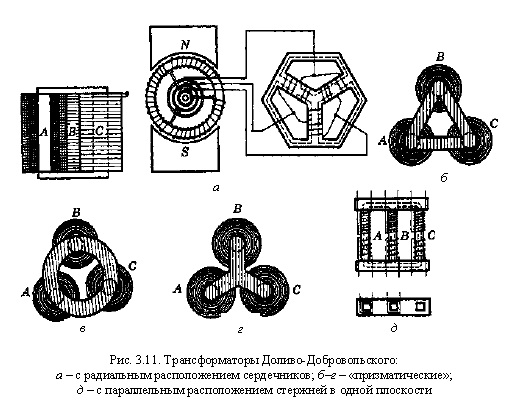 A
B
C
N
S
а
B
A
C
б
B
A
C
в
B
A
C
г
A
B
C
д

Рис. 3.11. Трансформаторы Доливо-Добровольского:
а – с радиальным расположением сердечников; б–г – «призматические»;
д – с параллельным расположением стержней в одной плоскости