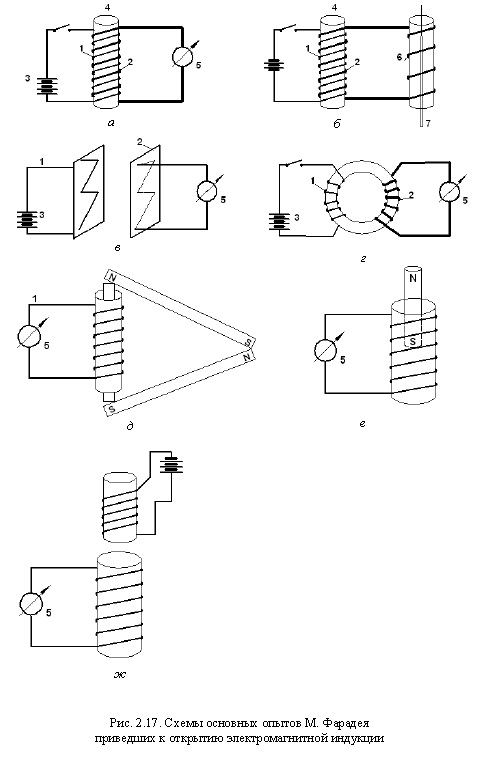 4
1
2
3
5
а

4
1
2
6
7
б

1
2
3
5
в

1
2
3
5
г

N
1
5
S
N
S
д

N
S
5
е

5
ж

Рис. 2.17. Схемы основных опытов М. Фарадея приведших к открытию электромагнитной индукции